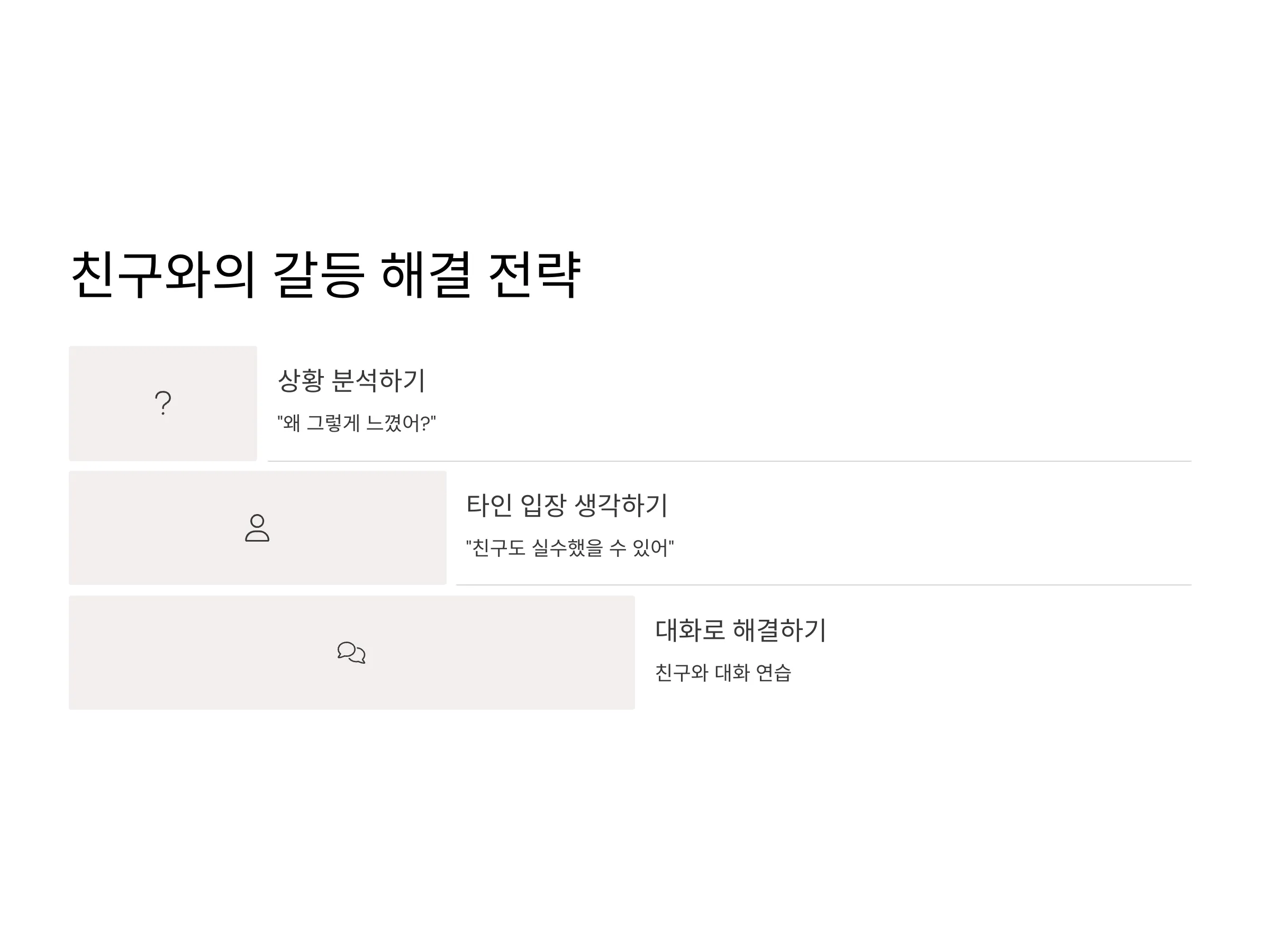 친구와의 갈등 해결 전략

?

상황 분석하기

"왜 그렇게 느꼈어?"

타인 입장 생각하기

"친구도 실수했을 수 있어"

대화로 해결하기

친구와 대화 연습